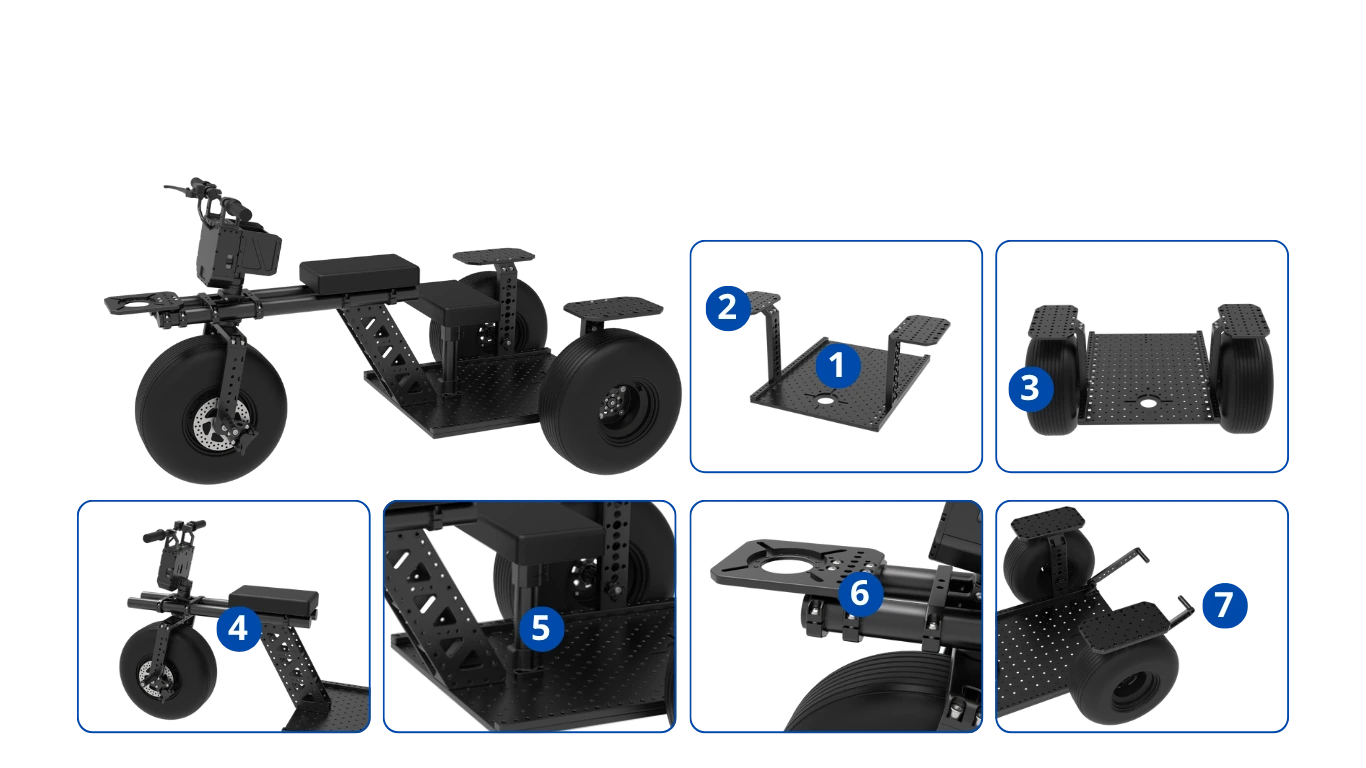 2
1
3
4
5
6
7