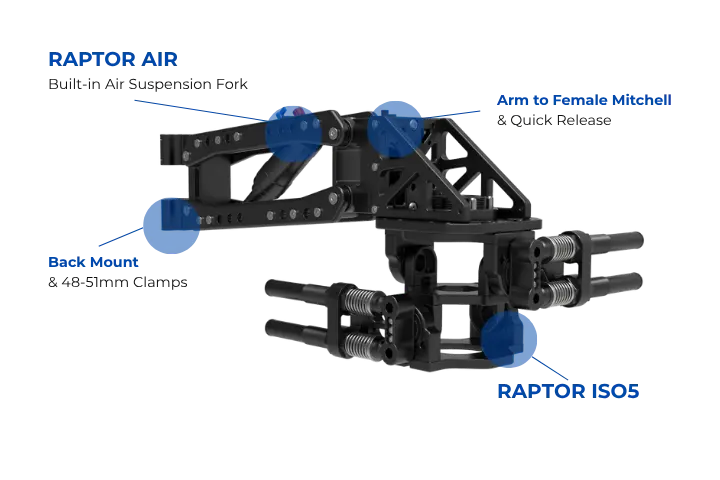 RAPTOR AIR
Built-in Air Suspension Fork

Arm to Female Mitchell
& Quick Release

Back Mount
& 48-51mm Clamps

RAPTOR ISO5