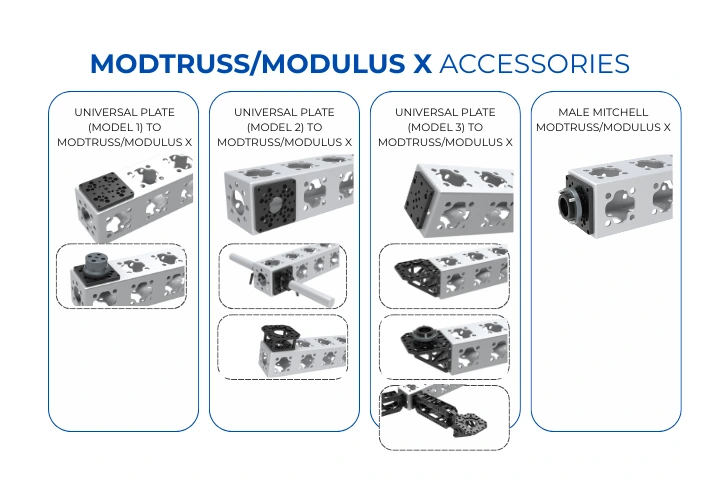 MODTRUSS/MODULUS X ACCESSORIES

UNIVERSAL PLATE (MODEL 1) TO MODTRUSS/MODULUS X

UNIVERSAL PLATE (MODEL 2) TO MODTRUSS/MODULUS X

UNIVERSAL PLATE (MODEL 3) TO MODTRUSS/MODULUS X

MALE MITCHELL MODTRUSS/MODULUS X